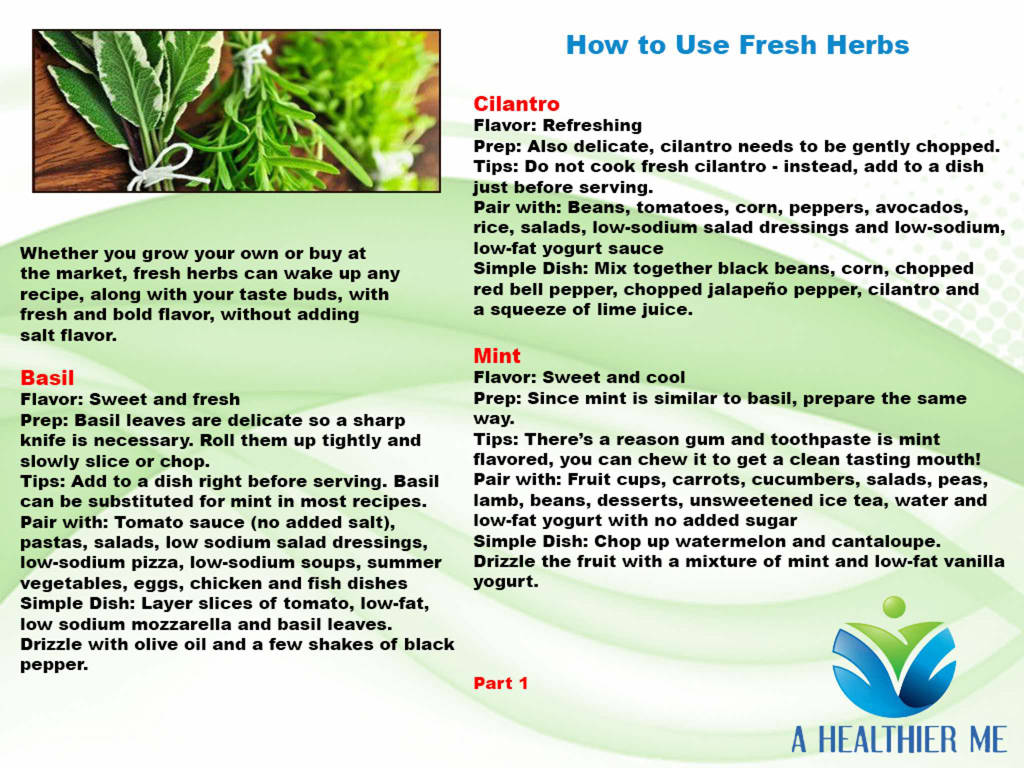 How to Use Fresh Herbs

Whether you grow your own or buy at the market, fresh herbs can wake up any recipe, along with your taste buds, with fresh and bold flavor, without adding salt flavor.

Basil
Flavor: Sweet and fresh
Prep: Basil leaves are delicate so a sharp knife is necessary. Roll them up tightly and slowly slice or chop.
Tips: Add to a dish right before serving. Basil can be substituted for mint in most recipes.
Pair with: Tomato sauce (no added salt), pastas, salads, low sodium salad dressings, low-sodium pizza, low-sodium soups, summer vegetables, eggs, chicken and fish dishes
Simple Dish: Layer slices of tomato, low-fat, low sodium mozzarella and basil leaves. Drizzle with olive oil and a few shakes of black pepper.

Cilantro
Flavor: Refreshing
Prep: Also delicate, cilantro needs to be gently chopped.
Tips: Do not cook fresh cilantro - instead, add to a dish just before serving.
Pair with: Beans, tomatoes, corn, peppers, avocados, rice, salads, low-sodium salad dressings and low-sodium, low-fat yogurt sauce
Simple Dish: Mix together black beans, corn, chopped red bell pepper, chopped jalapeño pepper, cilantro and a squeeze of lime juice.

Mint
Flavor: Sweet and cool
Prep: Since mint is similar to basil, prepare the same way.
Tips: There's a reason gum and toothpaste is mint flavored, you can chew it to get a clean tasting mouth!
Pair with: Fruit cups, carrots, cucumbers, salads, peas, lamb, beans, desserts, unsweetened ice tea, water and low-fat yogurt with no added sugar
Simple Dish: Chop up watermelon and cantaloupe. Drizzle the fruit with a mixture of mint and low-fat vanilla yogurt.

Part 1

A HEALTHIER ME